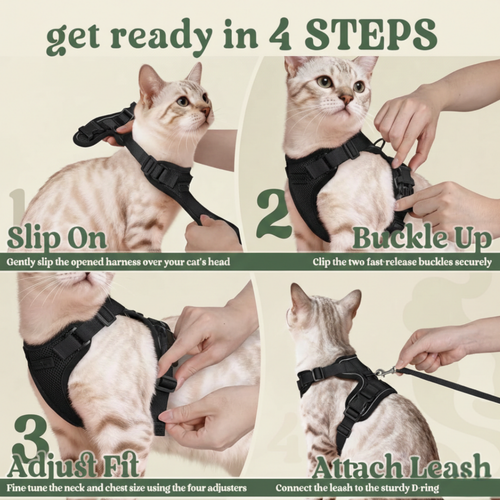 get ready in 4 STEPS

1
Slip On
Gently slip the opened harness over your cat's head

2
Buckle Up
Clip the two fast-release buckles securely

3
Adjust Fit
Fine tune the neck and chest size using the four adjusters

4
Attach Leash
Connect the leash to the sturdy D-ring