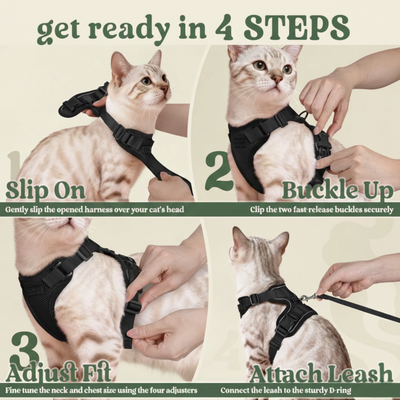 get ready in 4 STEPS

1
Slip On
Gently slip the opened harness over your cat's head

2
Buckle Up
Clip the two fast-release buckles securely

3
Adjust Fit
Fine tune the neck and chest size using the four adjusters

4
Attach Leash
Connect the leash to the sturdy D-ring