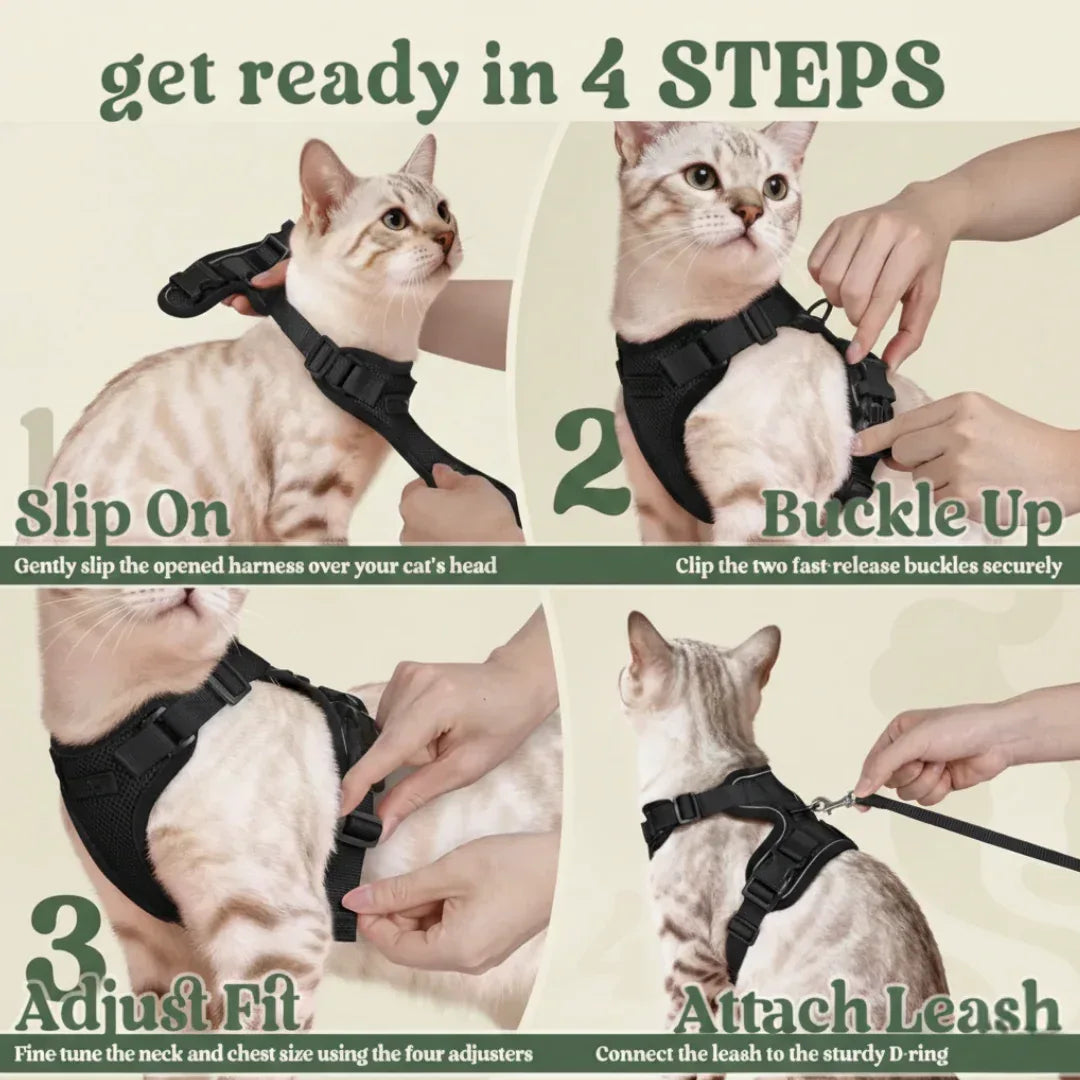 get ready in 4 STEPS

1
Slip On
Gently slip the opened harness over your cat's head

2
Buckle Up
Clip the two fast-release buckles securely

3
Adjust Fit
Fine tune the neck and chest size using the four adjusters

Attach Leash
Connect the leash to the sturdy D-ring